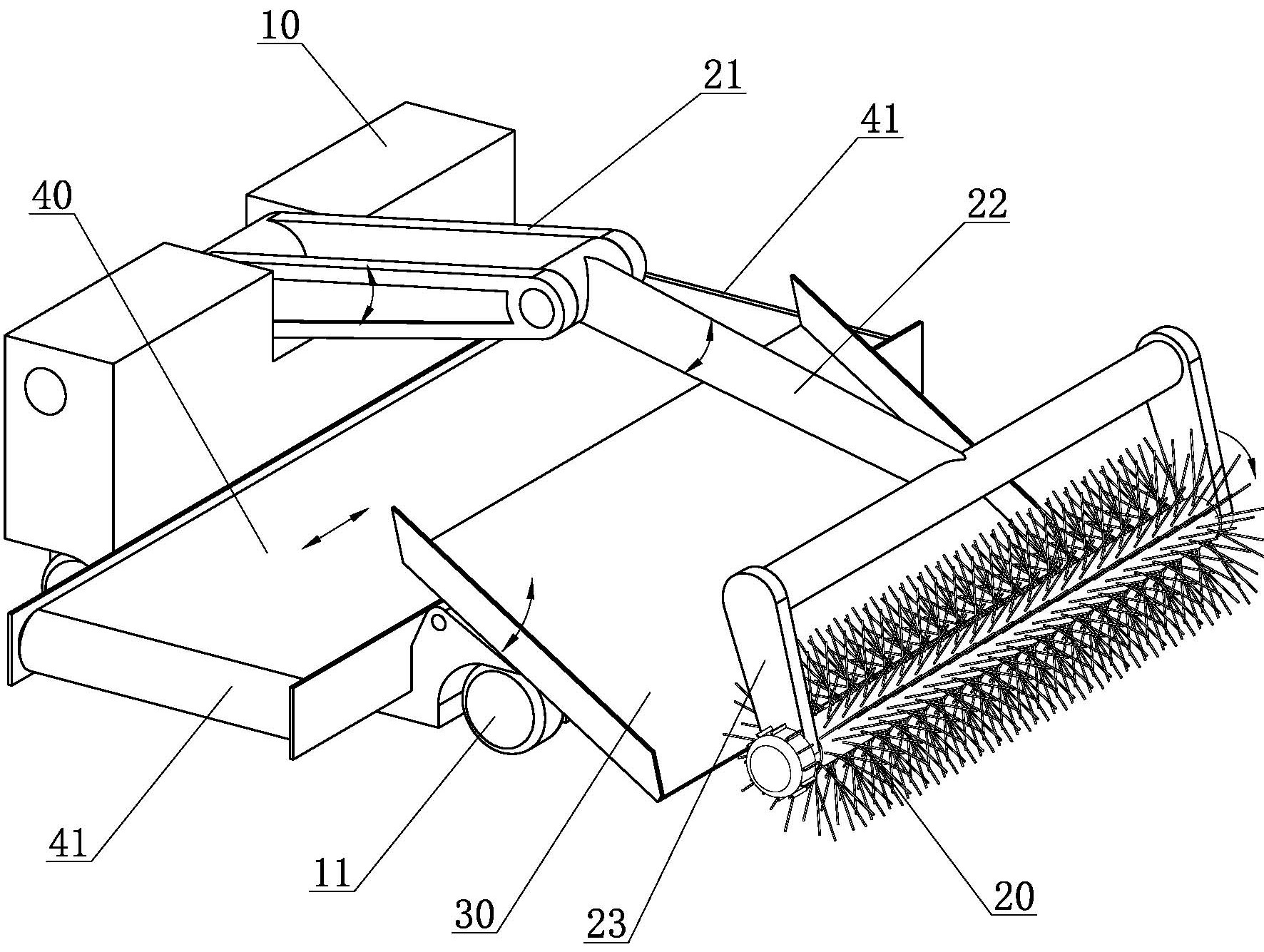 10
21
41
40
22
41
11
30
23
20